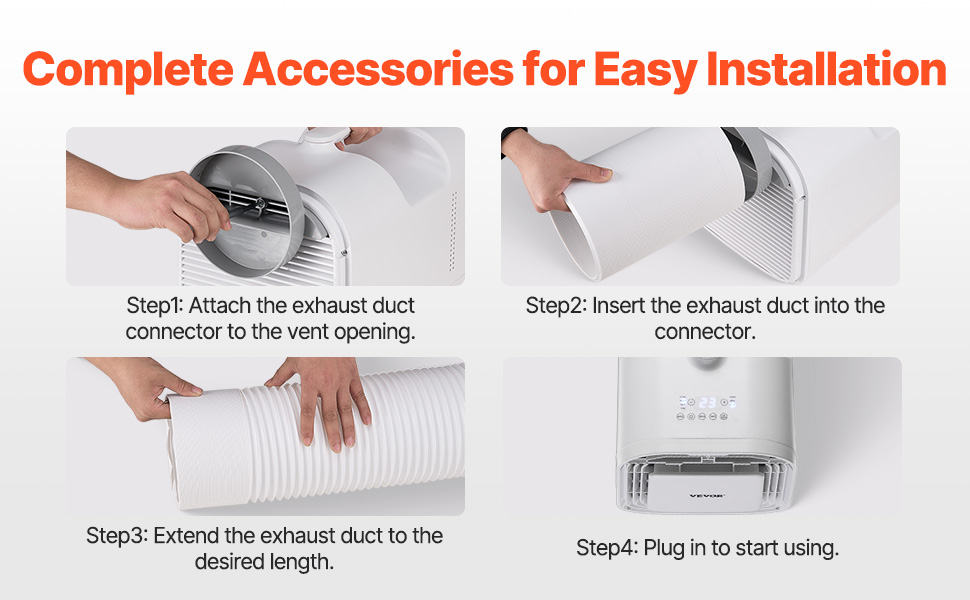 Complete Accessories for Easy Installation

Step1: Attach the exhaust duct connector to the vent opening.

Step2: Insert the exhaust duct into the connector.

Step3: Extend the exhaust duct to the desired length.

VEVOR

Step4: Plug in to start using.