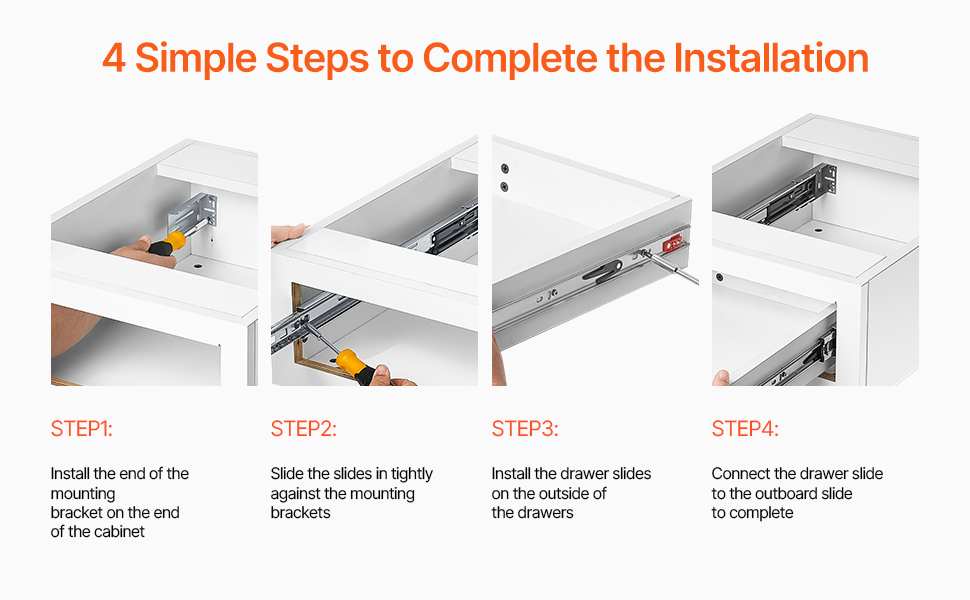 4 Simple Steps to Complete the Installation

STEP1:

Install the end of the mounting bracket on the end of the cabinet

STEP2:

Slide the slides in tightly against the mounting brackets

STEP3:

Install the drawer slides on the outside of the drawers

STEP4:

Connect the drawer slide to the outboard slide to complete