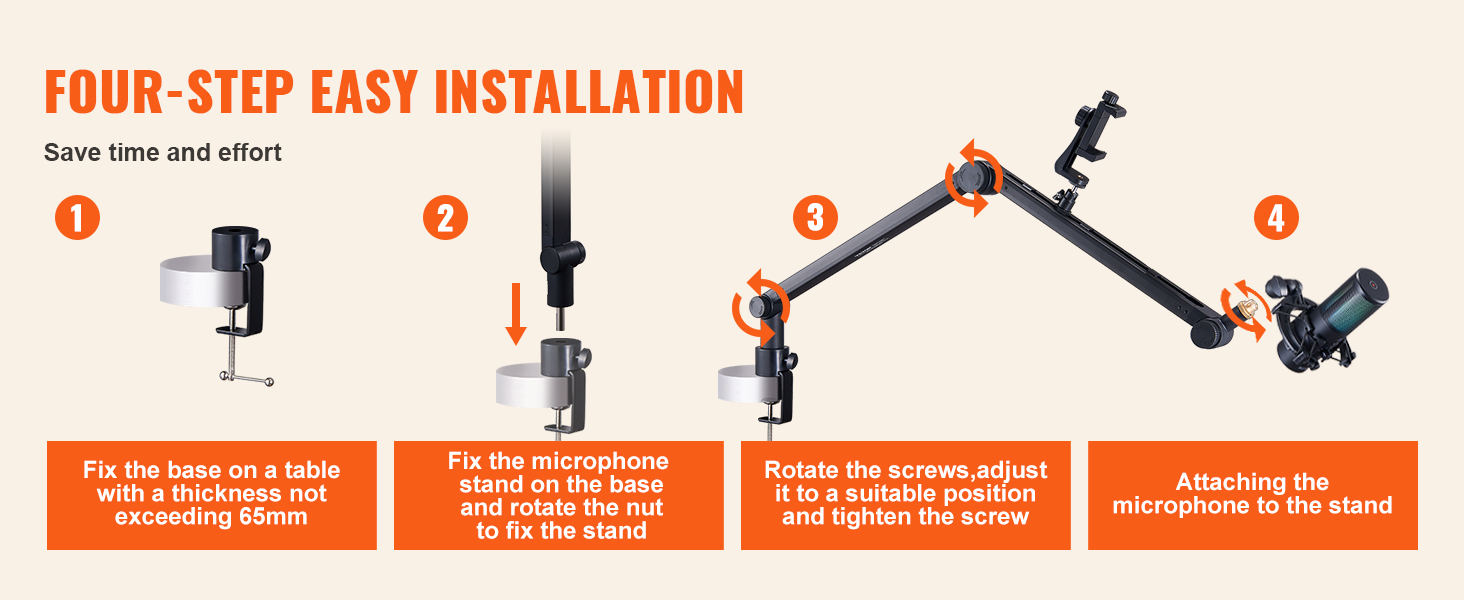 FOUR-STEP EASY INSTALLATION

Save time and effort

1

2

3

4

Fix the base on a table with a thickness not exceeding 65mm

Fix the microphone stand on the base and rotate the nut to fix the stand

Rotate the screws,adjust it to a suitable position and tighten the screw

Attaching the microphone to the stand