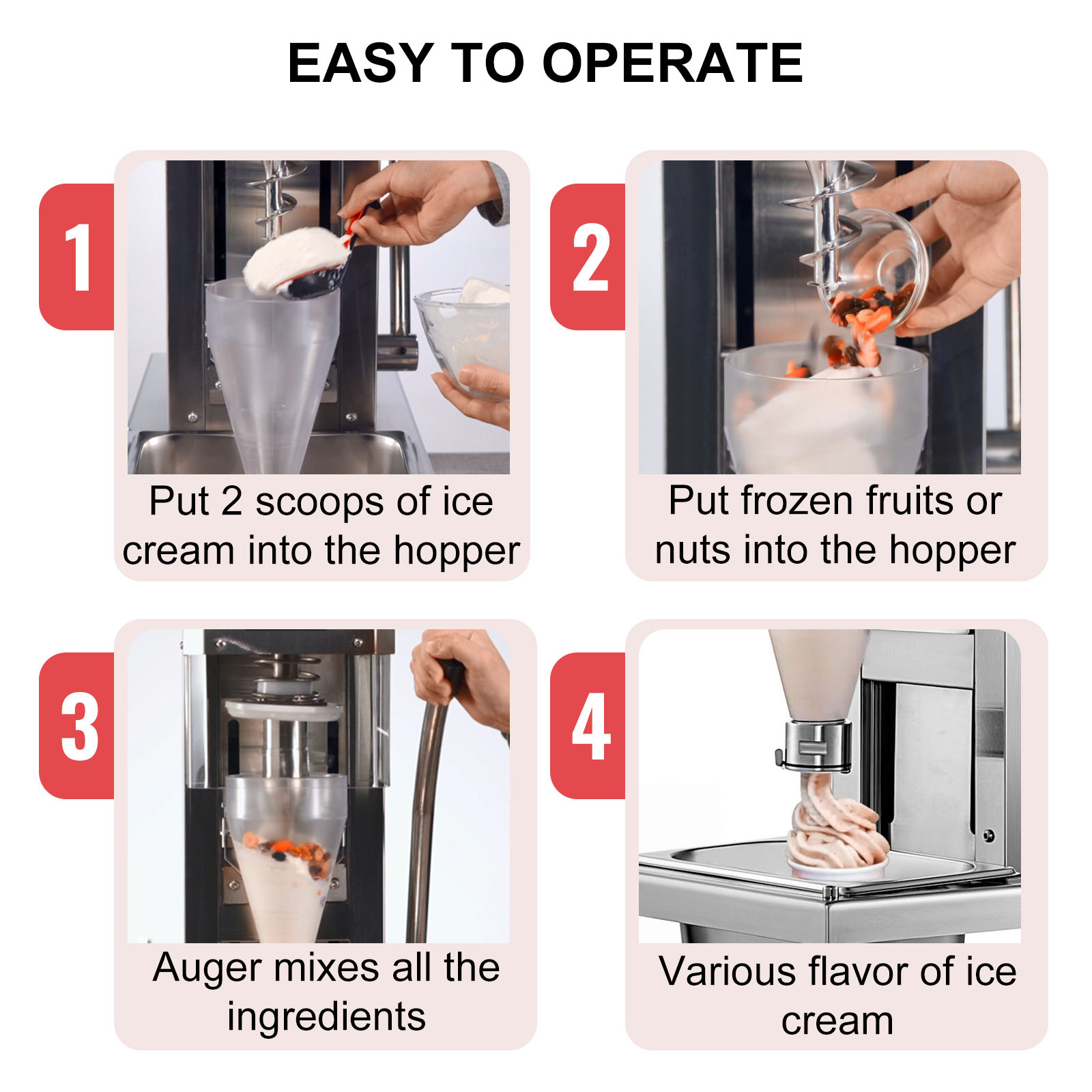 EASY TO OPERATE

1

Put 2 scoops of ice cream into the hopper

2

Put frozen fruits or nuts into the hopper

3

Auger mixes all the ingredients

4

Various flavor of ice cream