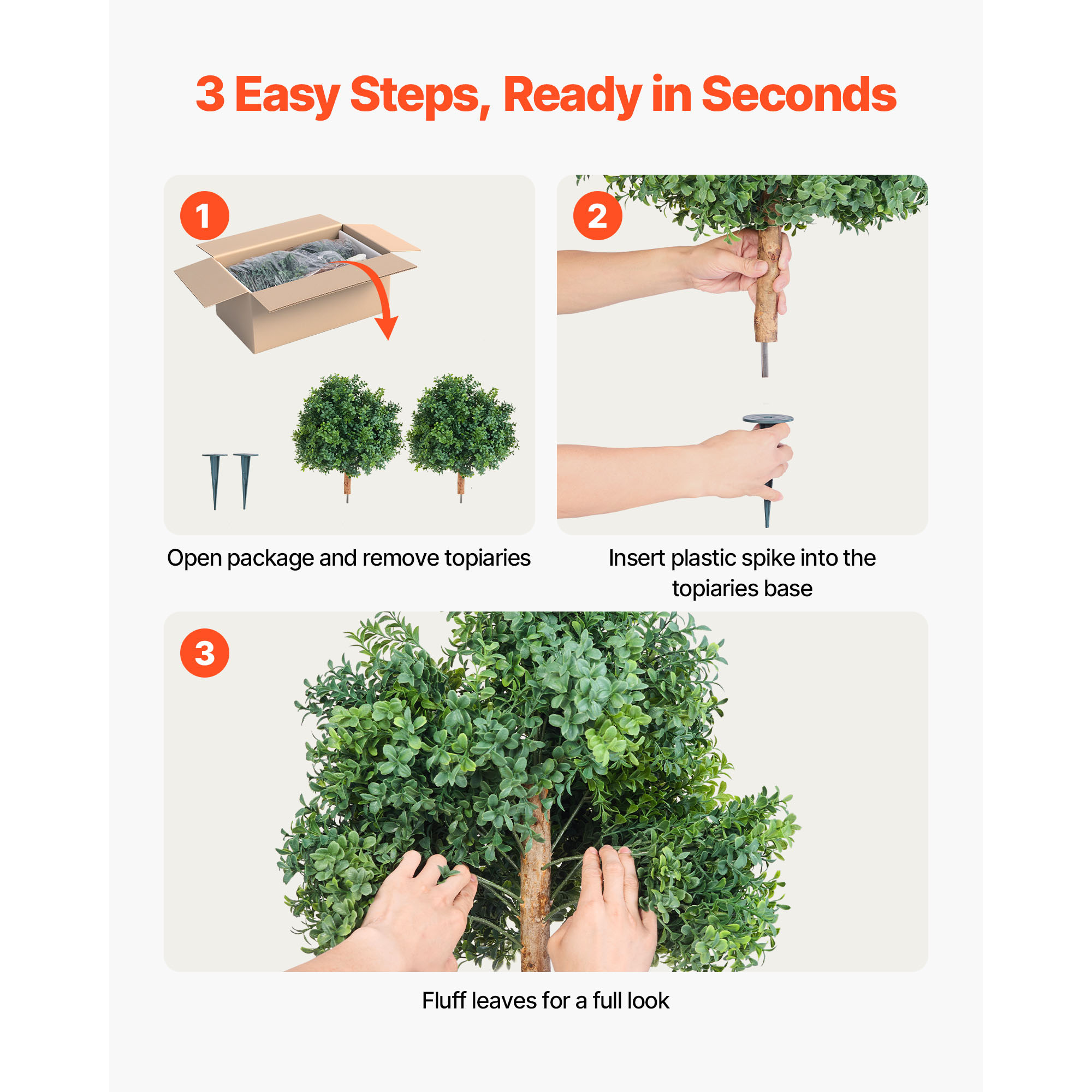 3 Easy Steps, Ready in Seconds

1

Open package and remove topiaries

2

Insert plastic spike into the topiaries base

3

Fluff leaves for a full look