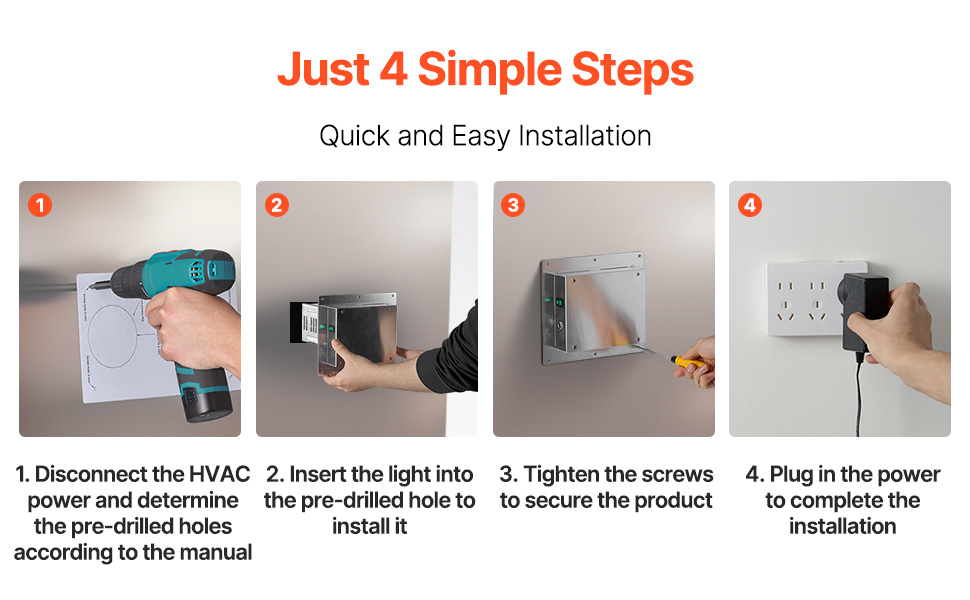 Just 4 Simple Steps

Quick and Easy Installation

1

2

3

4

1. Disconnect the HVAC power and determine the pre-drilled holes according to the manual

2. Insert the light into the pre-drilled hole to install it

3. Tighten the screws to secure the product

4. Plug in the power to complete the installation