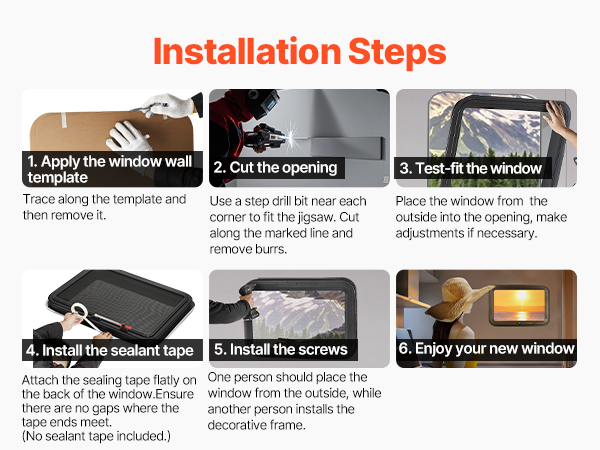 Installation Steps

1. Apply the window wall template

Trace along the template and then remove it.

2. Cut the opening

Use a step drill bit near each corner to fit the jigsaw. Cut along the marked line and remove burrs.

3. Test-fit the window

Place the window from the outside into the opening, make adjustments if necessary.

4. Install the sealant tape

Attach the sealing tape flatly on the back of the window.Ensure there are no gaps where the tape ends meet.
(No sealant tape included.)

5. Install the screws

One person should place the window from the outside, while another person installs the decorative frame.

6. Enjoy your new window