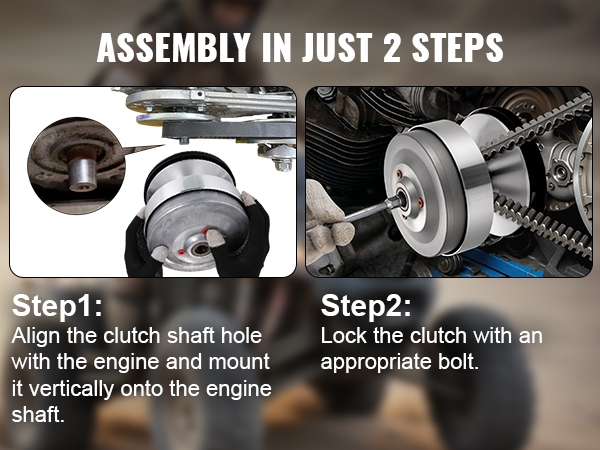 ASSEMBLY IN JUST 2 STEPS

Step1:
Align the clutch shaft hole with the engine and mount it vertically onto the engine shaft.

Step2:
Lock the clutch with an appropriate bolt.