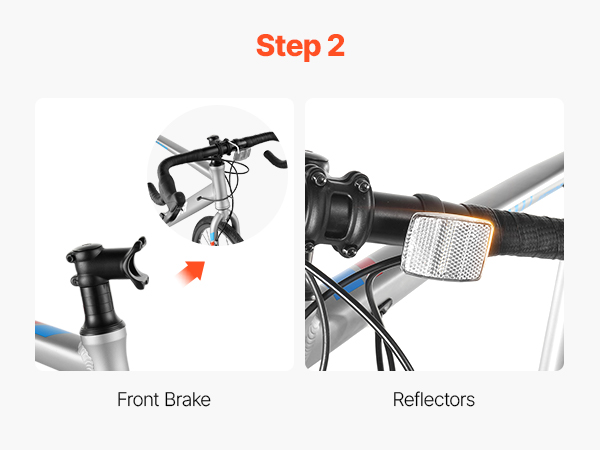 Step 2

Front Brake

Reflectors