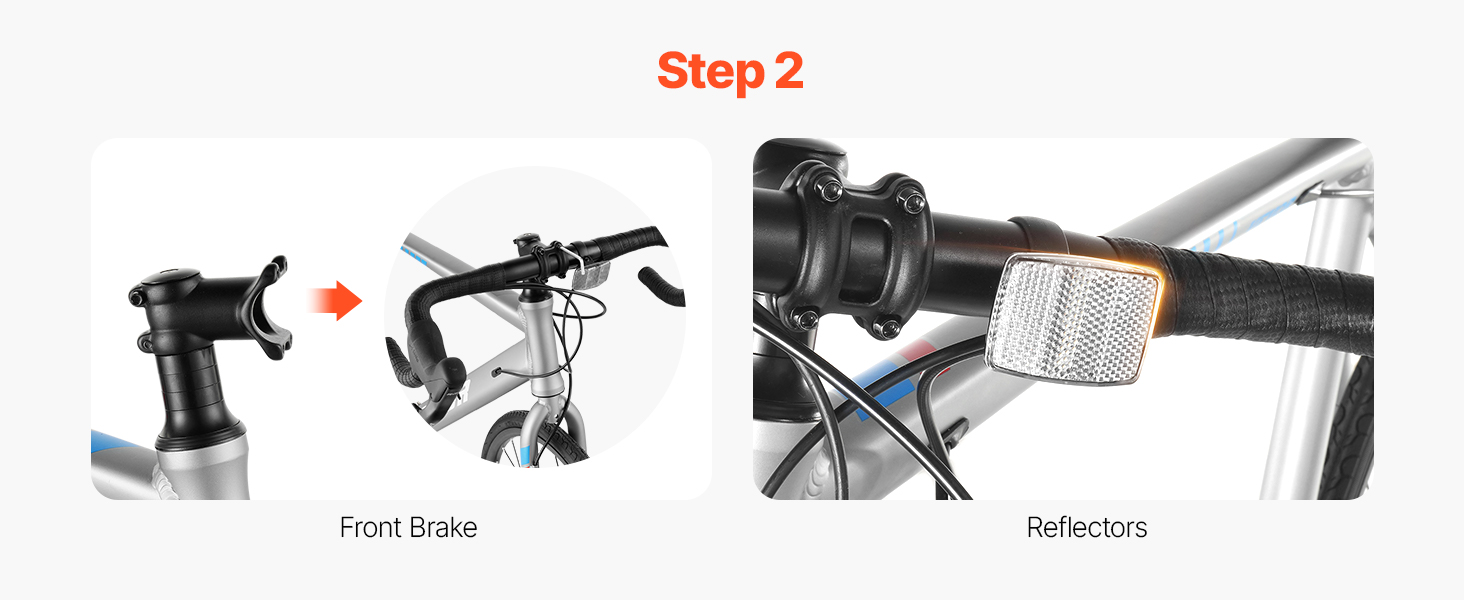 Step 2

Front Brake

Reflectors