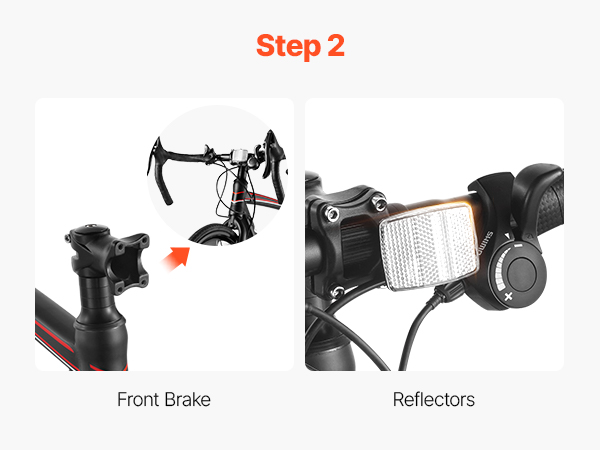 Step 2

SHIMANO

Front Brake

Reflectors