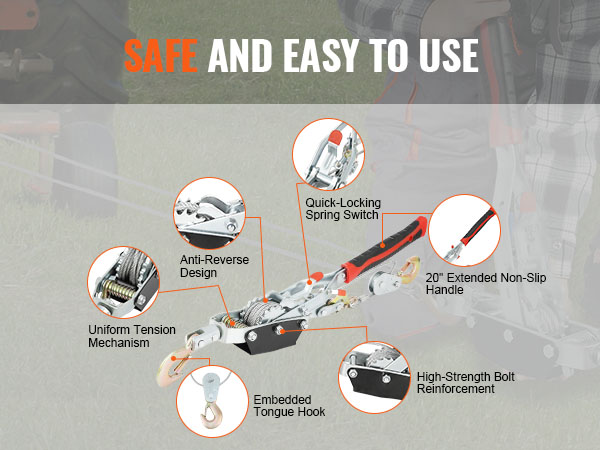 SAFE AND EASY TO USE

Quick-Locking Spring Switch

Anti-Reverse Design

20" Extended Non-Slip Handle

Uniform Tension Mechanism

High-Strength Bolt Reinforcement

Embedded Tongue Hook