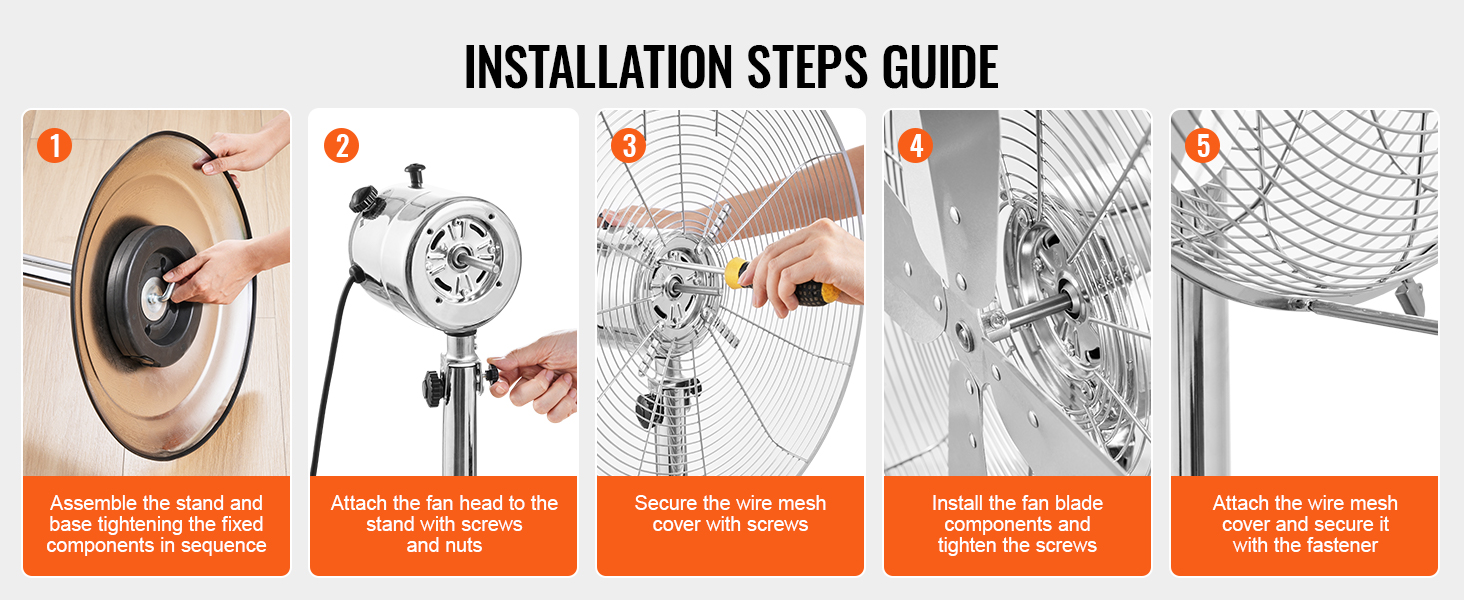 INSTALLATION STEPS GUIDE

1
Assemble the stand and base tightening the fixed components in sequence

2
Attach the fan head to the stand with screws and nuts

3
Secure the wire mesh cover with screws

4
Install the fan blade components and tighten the screws

5
Attach the wire mesh cover and secure it with the fastener