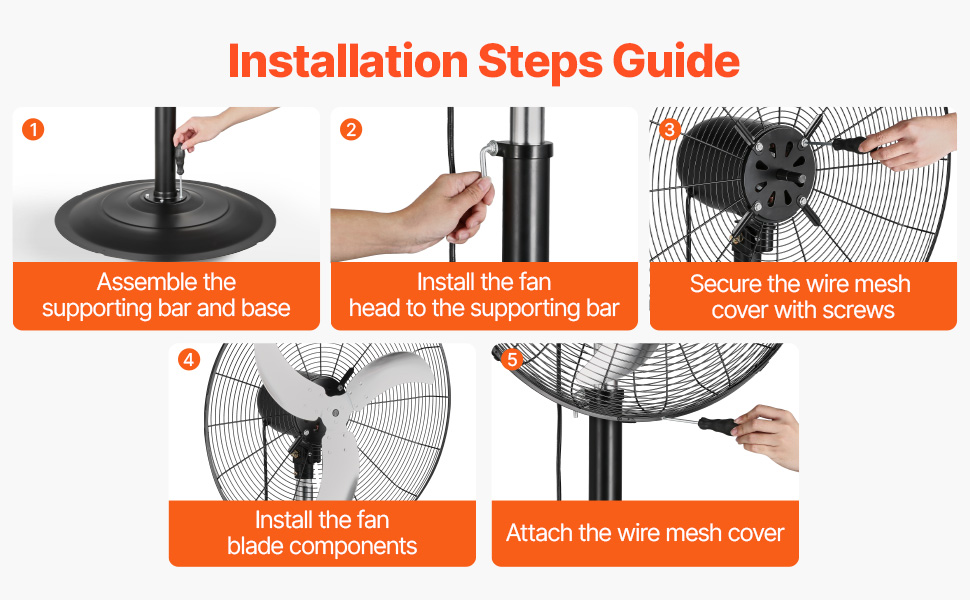 Installation Steps Guide

1
Assemble the supporting bar and base

2
Install the fan head to the supporting bar

3
Secure the wire mesh cover with screws

4
Install the fan blade components

5
Attach the wire mesh cover