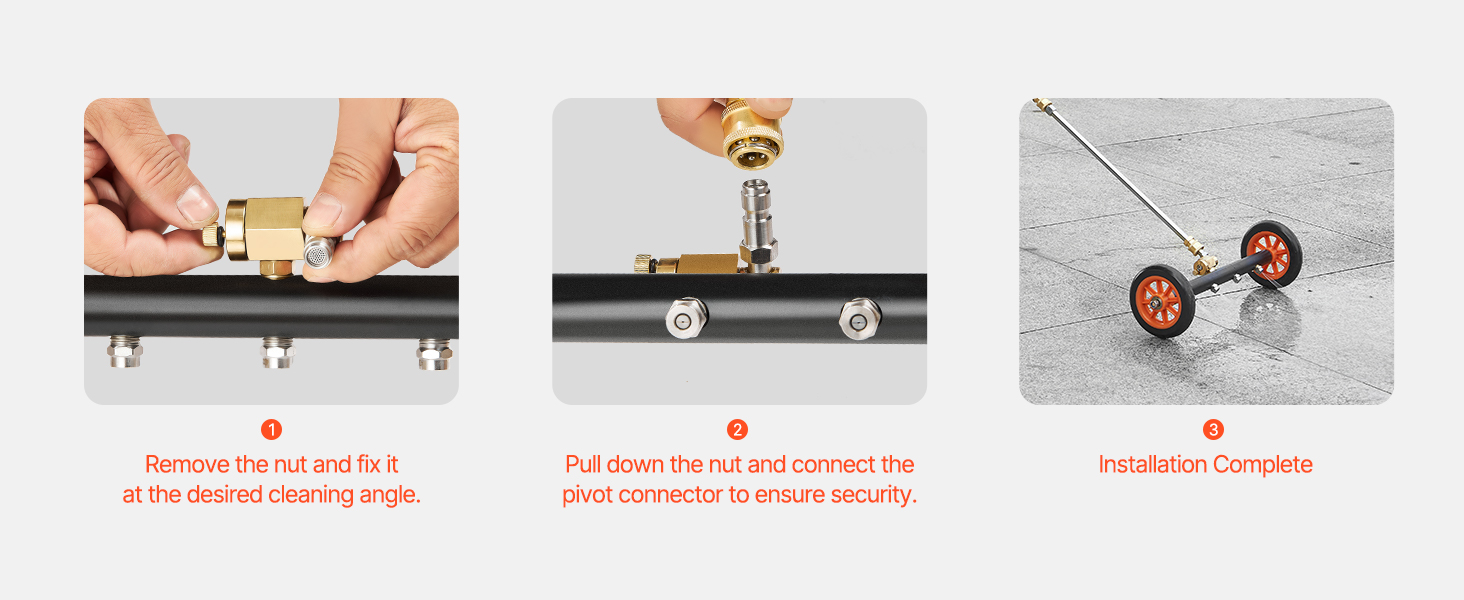 1
Remove the nut and fix it at the desired cleaning angle.

2
Pull down the nut and connect the pivot connector to ensure security.

3
Installation Complete