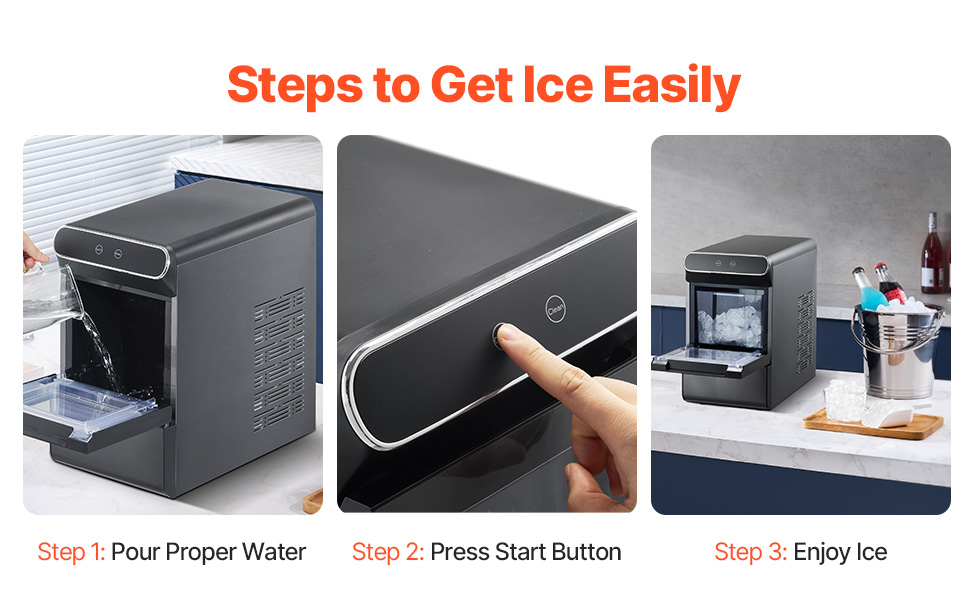 Steps to Get Ice Easily

Clean

Step 1: Pour Proper Water

Step 2: Press Start Button

Step 3: Enjoy Ice