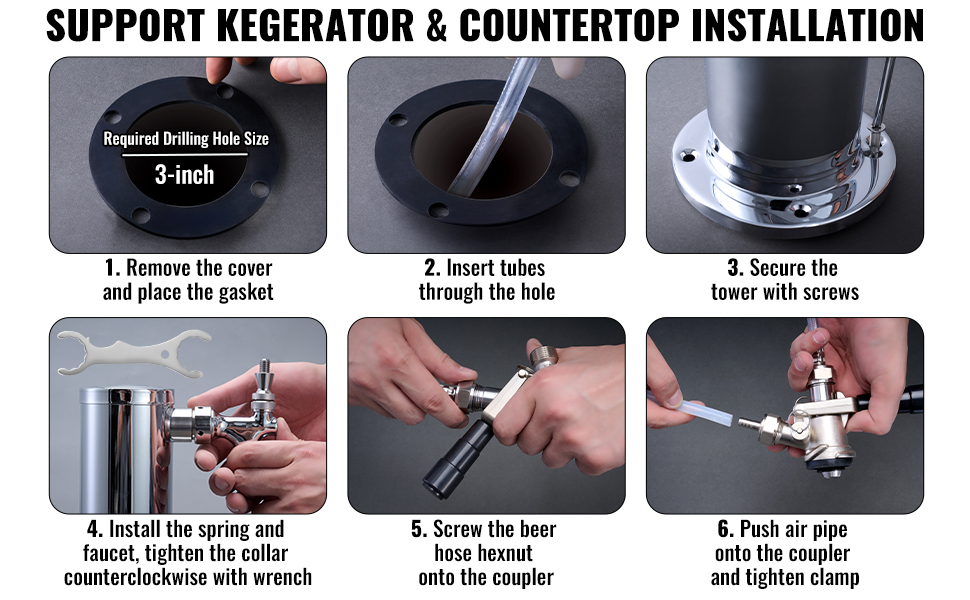 SUPPORT KEGERATOR & COUNTERTOP INSTALLATION

Required Drilling Hole Size
3-inch

1. Remove the cover and place the gasket

2. Insert tubes through the hole

3. Secure the tower with screws

4. Install the spring and faucet, tighten the collar counterclockwise with wrench

5. Screw the beer hose hexnut onto the coupler

6. Push air pipe onto the coupler and tighten clamp