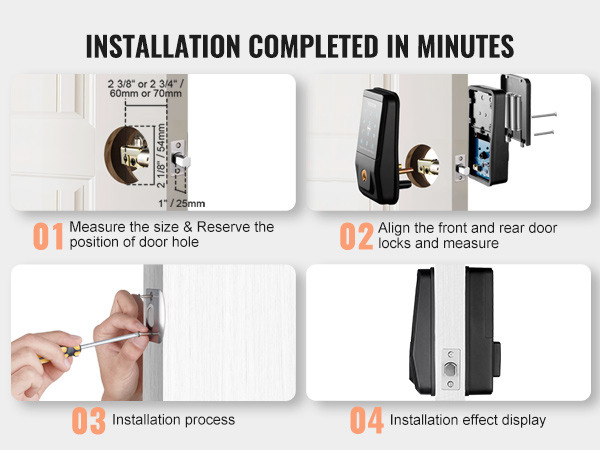 INSTALLATION COMPLETED IN MINUTES

2 3/8" or 2 3/4" / 60mm or 70mm

2 1/8" / 54mm

1" / 25mm

01 Measure the size & Reserve the position of door hole

02 Align the front and rear door locks and measure

03 Installation process

04 Installation effect display