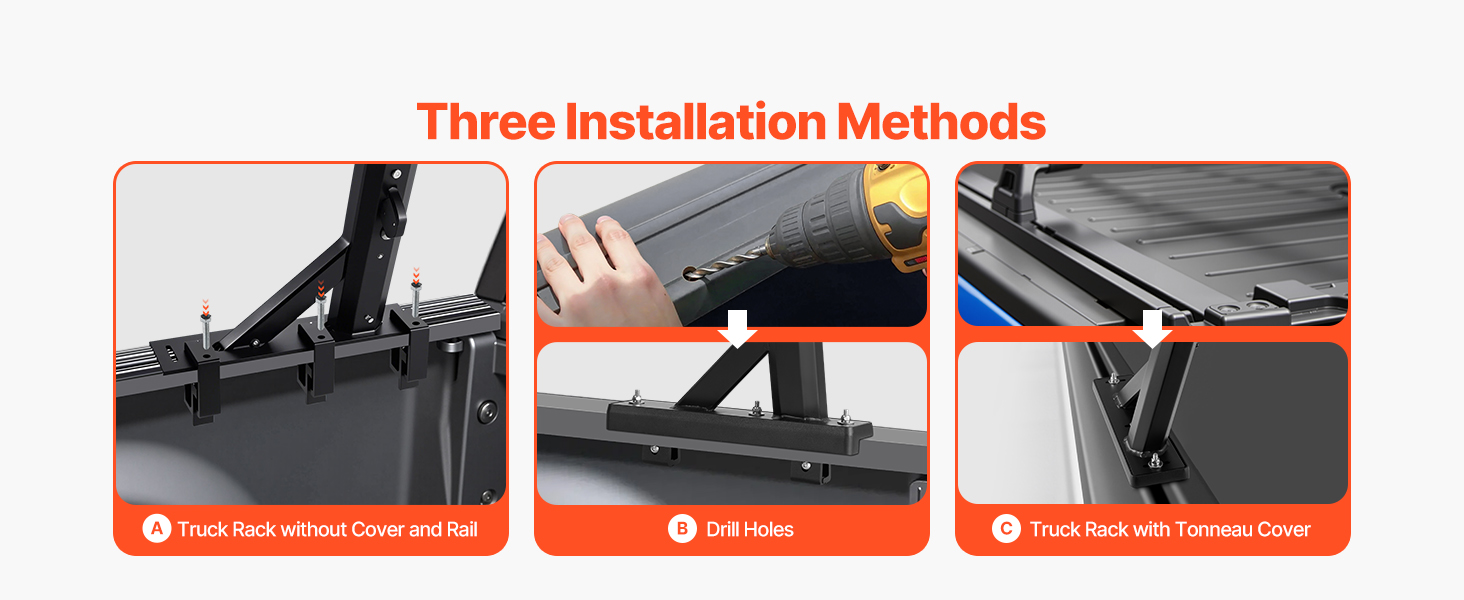 Three Installation Methods

A Truck Rack without Cover and Rail

B Drill Holes

C Truck Rack with Tonneau Cover