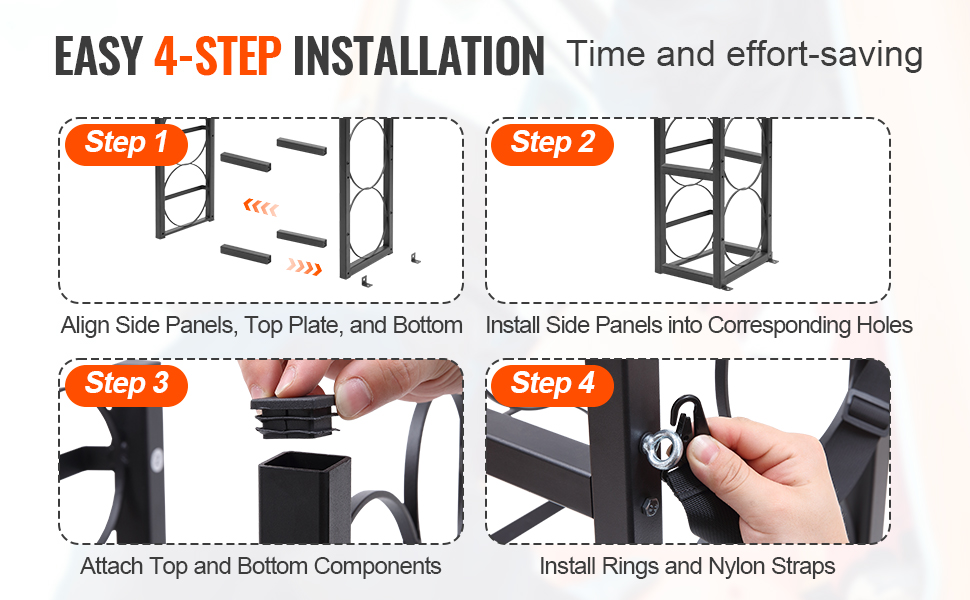 EASY 4-STEP INSTALLATION Time and effort-saving

Step 1

Align Side Panels, Top Plate, and Bottom

Step 2

Install Side Panels into Corresponding Holes

Step 3

Attach Top and Bottom Components

Step 4

Install Rings and Nylon Straps