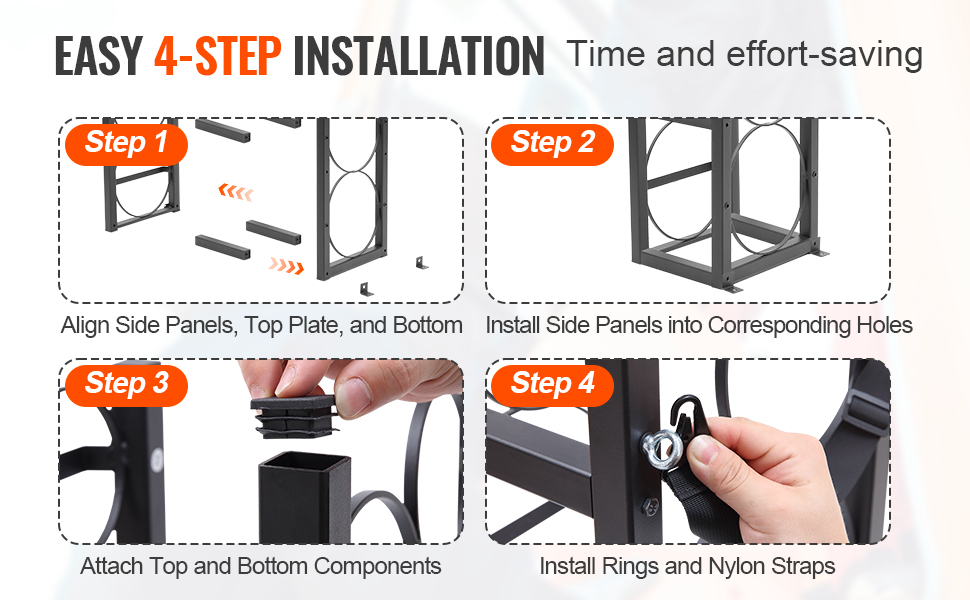 EASY 4-STEP INSTALLATION Time and effort-saving

Step 1

Align Side Panels, Top Plate, and Bottom

Step 2

Install Side Panels into Corresponding Holes

Step 3

Attach Top and Bottom Components

Step 4

Install Rings and Nylon Straps