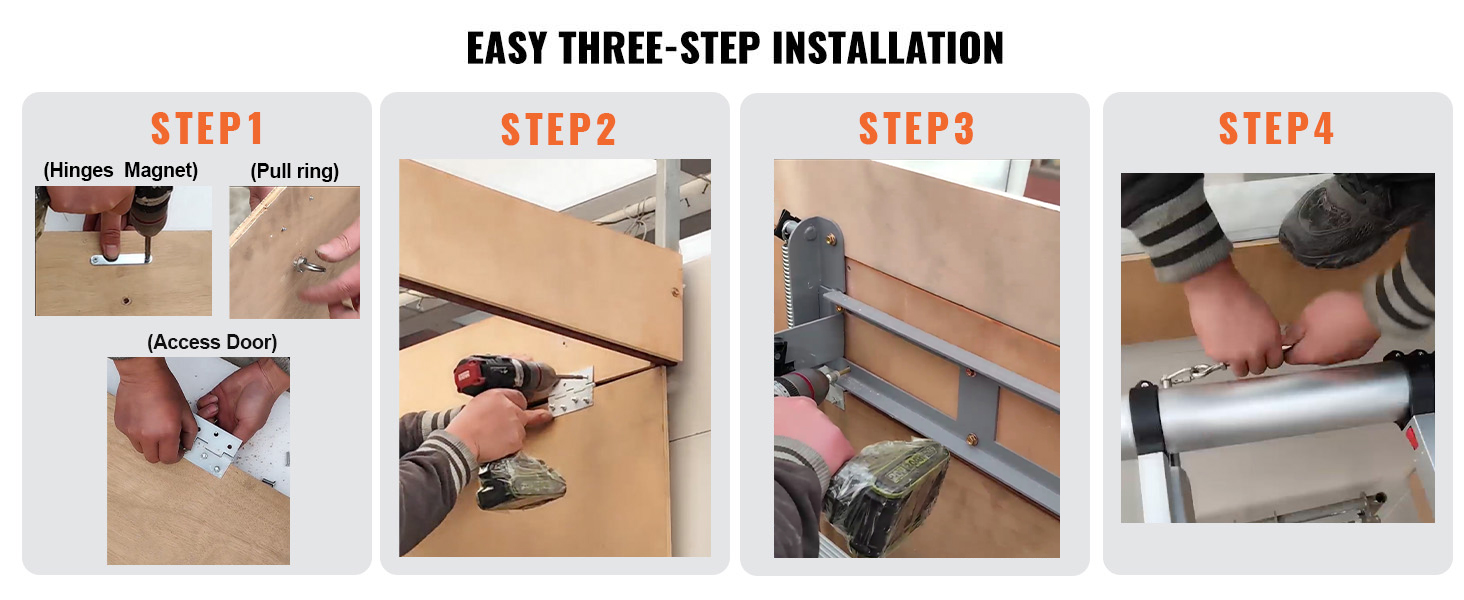 EASY THREE-STEP INSTALLATION

STEP1

(Hinges  Magnet)

(Pull ring)

(Access Door)

STEP2

STEP3

STEP4