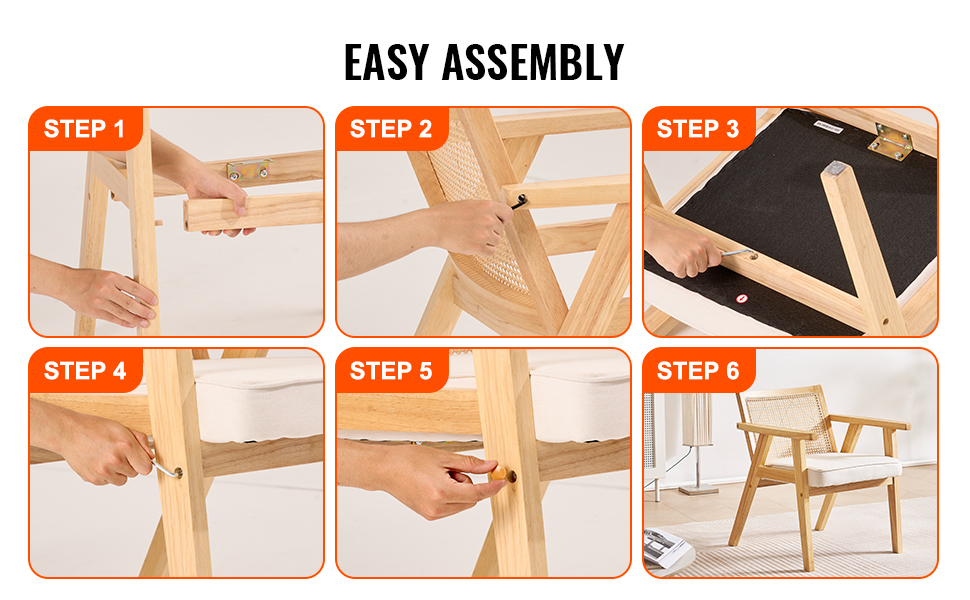 EASY ASSEMBLY

STEP 1

STEP 2

STEP 3

STEP 4

STEP 5

STEP 6