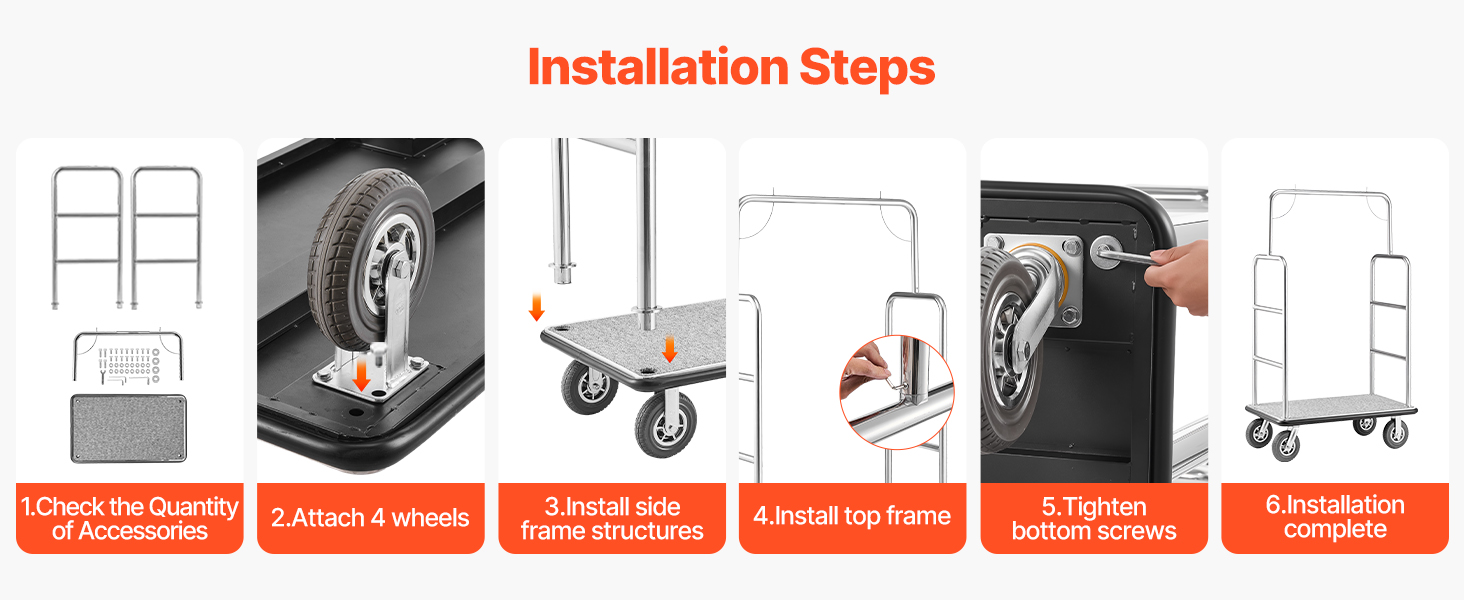 Installation Steps

1.Check the Quantity of Accessories

2.Attach 4 wheels

3.Install side frame structures

4.Install top frame

5.Tighten bottom screws

6.Installation complete