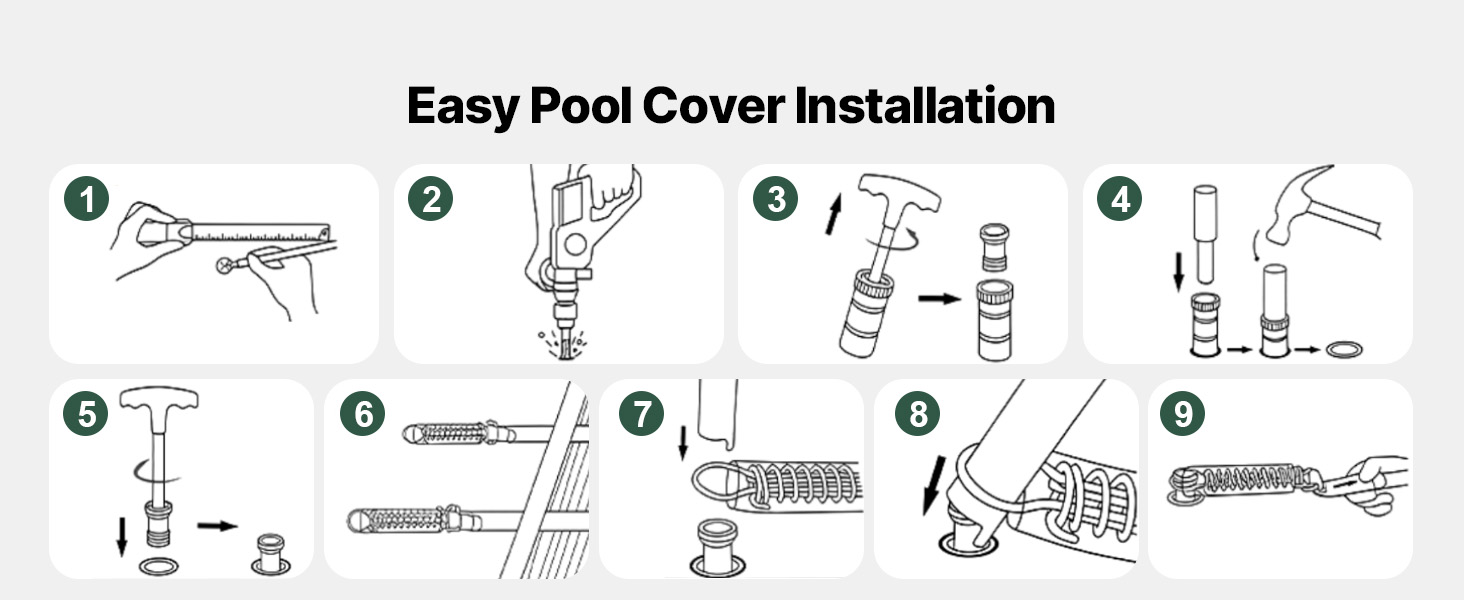 Easy Pool Cover Installation

1

2

3

4

5

6

7

8

9