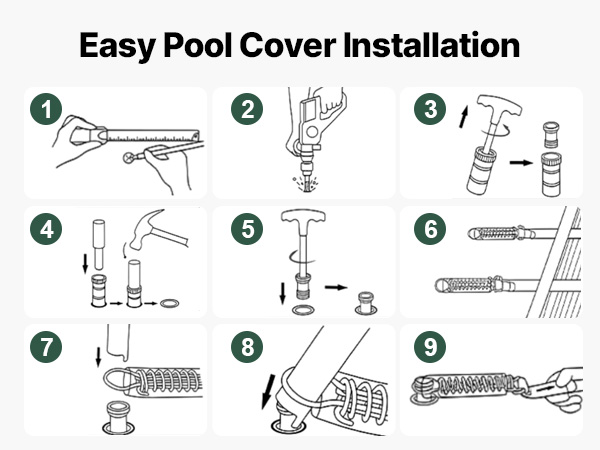 Easy Pool Cover Installation

1

2

3

4

5

6

7

8

9