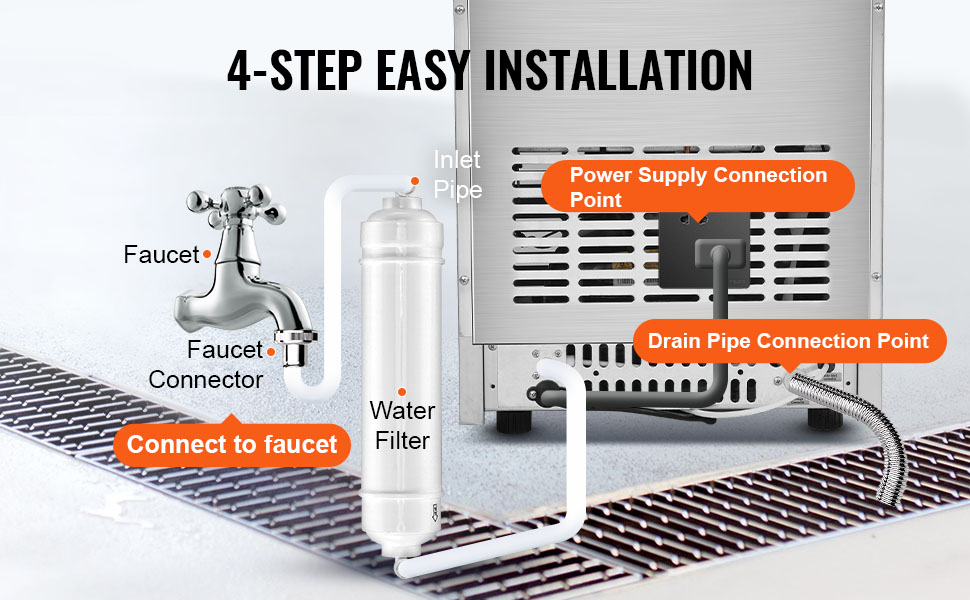 4-STEP EASY INSTALLATION

Inlet Pipe

Power Supply Connection Point

Faucet

Faucet Connector

Drain Pipe Connection Point

Water Filter

Connect to faucet