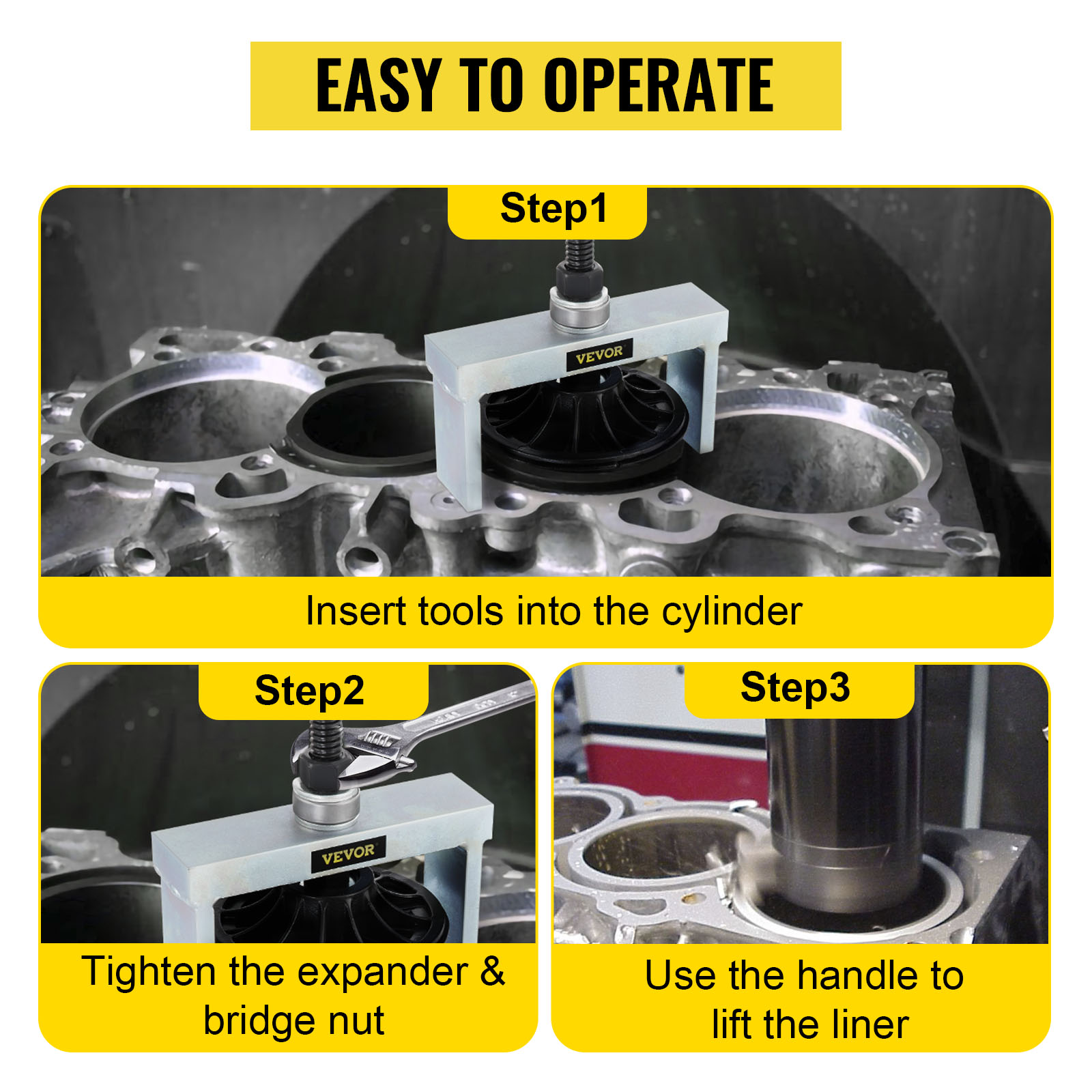 EASY TO OPERATE

Step1

VEVOR

Insert tools into the cylinder

Step2

VEVOR

Tighten the expander & bridge nut

Step3

Use the handle to lift the liner